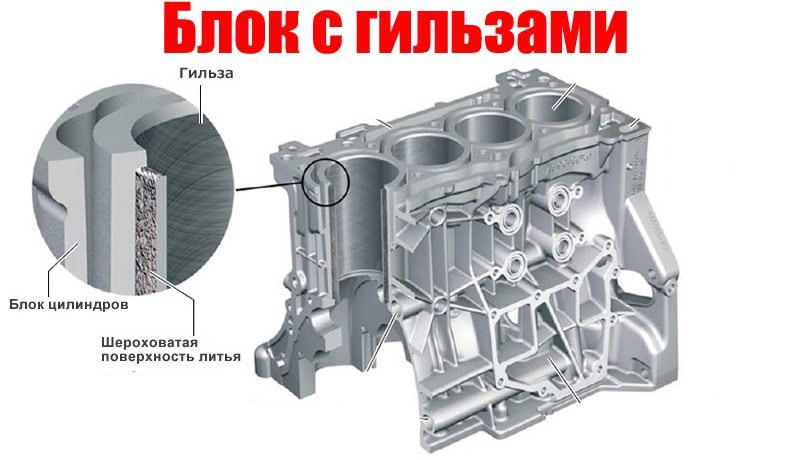 Блок с гильзами

Гильза

Блок цилиндров

Шероховатая поверхность литья