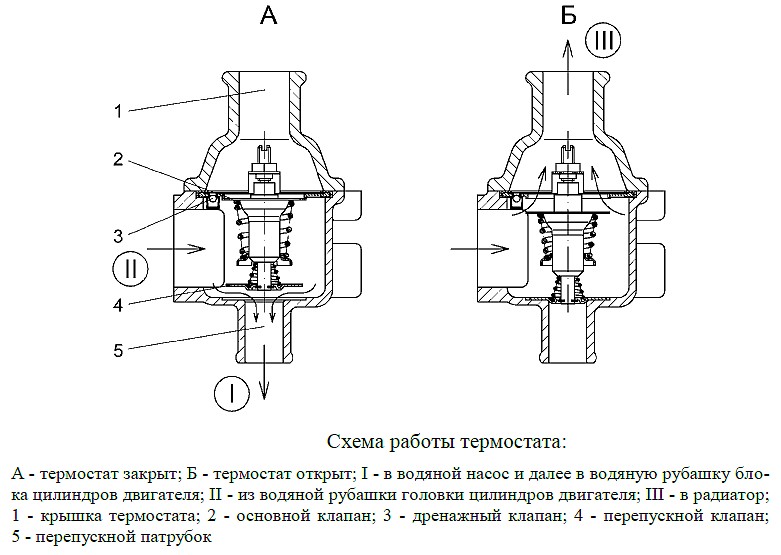 А

Б

III

1

2

3

II

4

5

I

Схема работы термостата:

А - термостат закрыт; Б - термостат открыт; I - в водяной насос и далее в водяную рубашку блока цилиндров двигателя; II - из водяной рубашки головки цилиндров двигателя; III - в радиатор; 1 - крышка термостата; 2 - основной клапан; 3 - дренажный клапан; 4 - перепускной клапан; 5 - перепускной патрубок