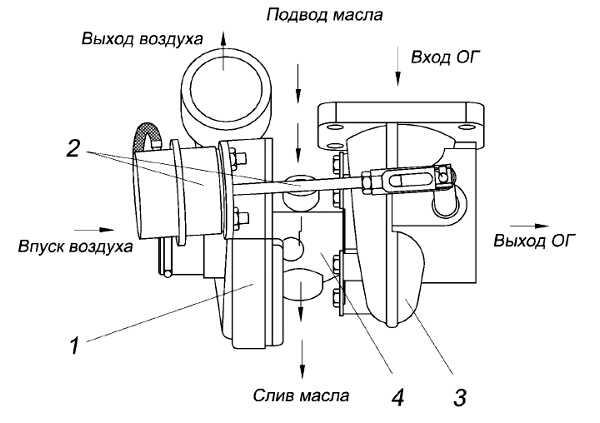 Подвод масла

Выход воздуха

Вход ОГ

2

Впуск воздуха

Выход ОГ

1

Слив масла

4

3