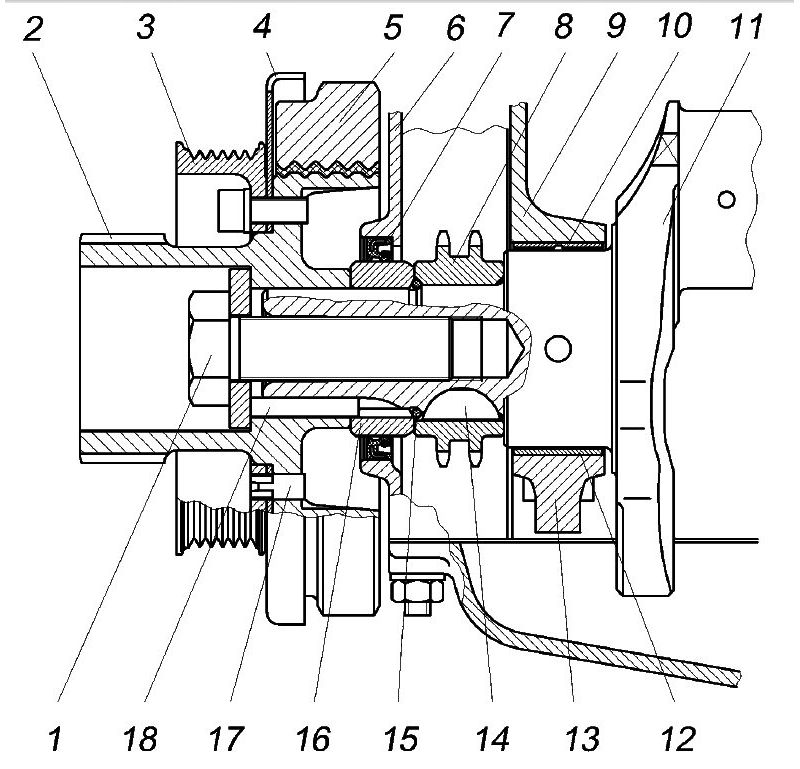 2 3 4 5 6 7 8 9 10 11

1 18 17 16 15 14 13 12