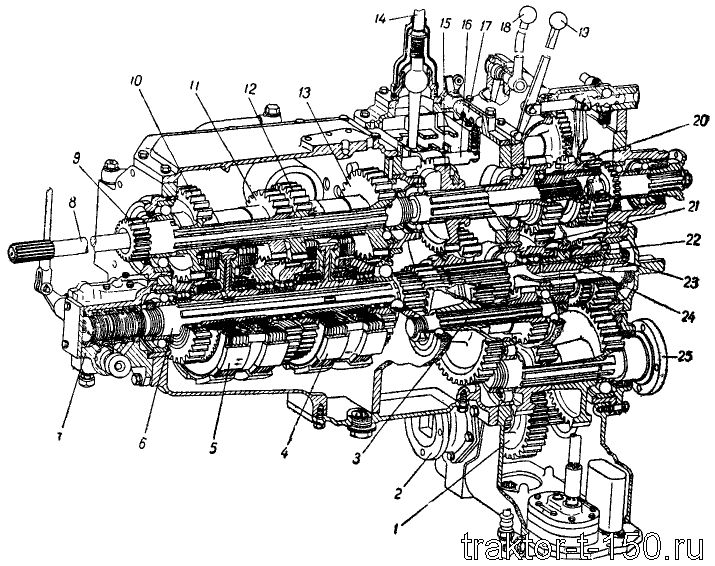 14
15
16
17
18
13
10
11
12
13
20
9
8
21
22
23
24
25
7
6
5
4
3
2
1
traktor-t-150.ru