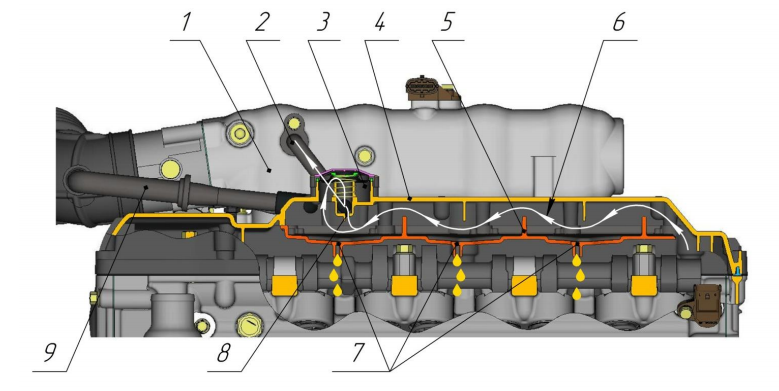 1 2 3 4 5 6

9 8 7