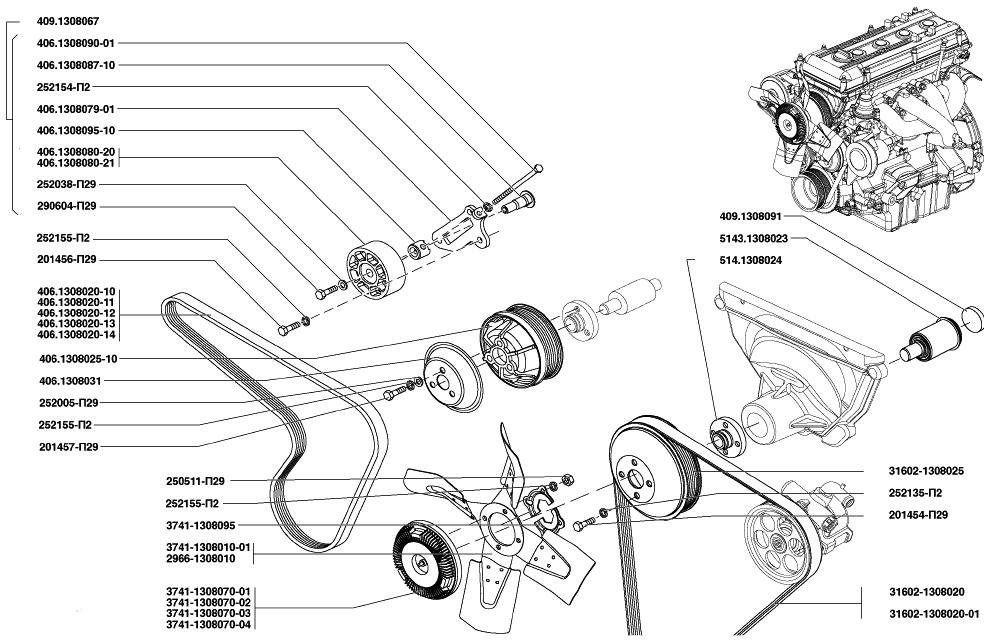 409.1308067
406.1308090-01
406.1308087-10
252154-П2
406.1308079-01
406.1308095-10
406.1308080-20
406.1308080-21
252038-П29
290604-П29
252155-П2
201456-П29
406.1308020-10
406.1308020-11
406.1308020-12
406.1308020-13
406.1308020-14
406.1308025-10
406.1308031
252005-П29
252155-П2
201457-П29
250511-П29
252155-П2
3741-1308095
3741-1308010-01
2966-1308010
3741-1308070-01
3741-1308070-02
3741-1308070-03
3741-1308070-04
409.1308091
5143.1308023
514.1308024
31602-1308025
252135-П2
201454-П29
31602-1308020
31602-1308020-01