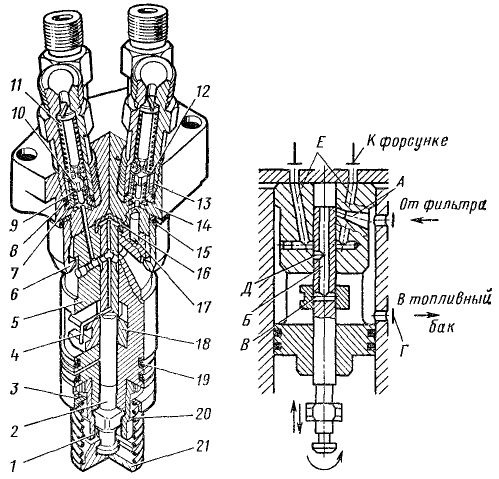 11
10
9
8
7
6
5
4
3
2
1
12
13
14
15
16
17
18
19
20
21

Е
К форсунке
А
От фильтра
Д
Б
В
В топливный бак
Г