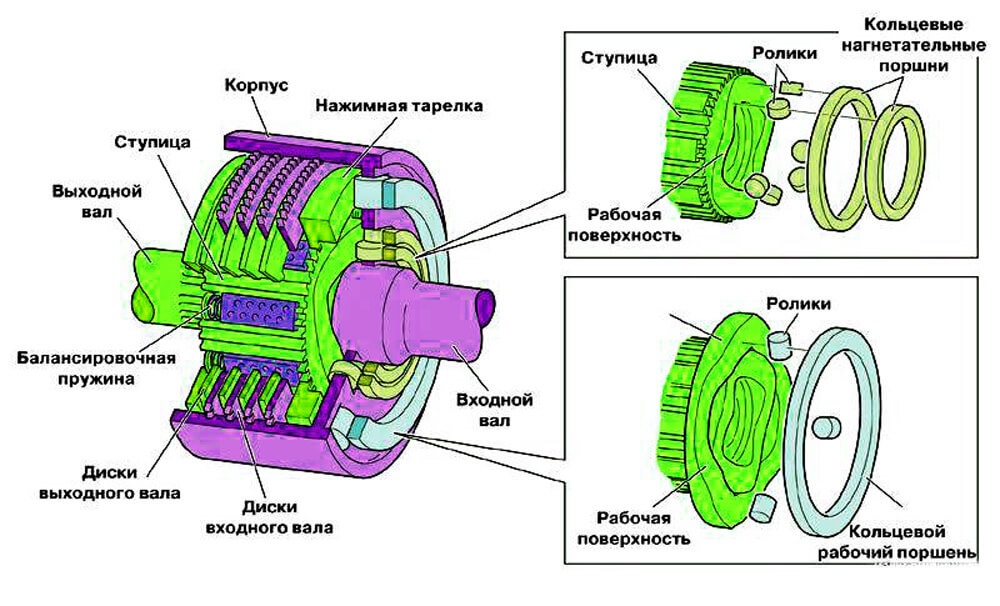 Корпус

Нажимная тарелка

Ступица

Выходной вал

Балансировочная пружина

Диски выходного вала

Диски входного вала

Входной вал

Ступица

Ролики

Кольцевые нагнетательные поршни

Рабочая поверхность

Ролики

Рабочая поверхность

Кольцевой рабочий поршень