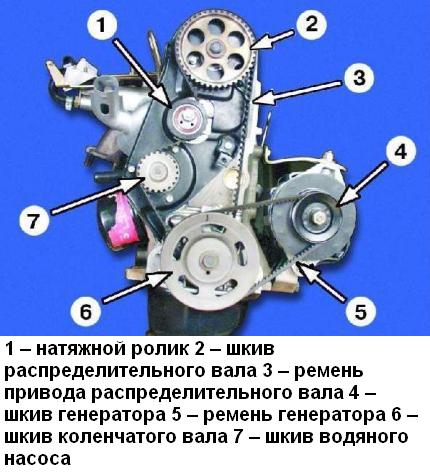 1

2

3

4

7

6

5

1 – натяжной ролик 2 – шкив распределительного вала 3 – ремень привода распределительного вала 4 – шкив генератора 5 – ремень генератора 6 – шкив коленчатого вала 7 – шкив водяного насоса