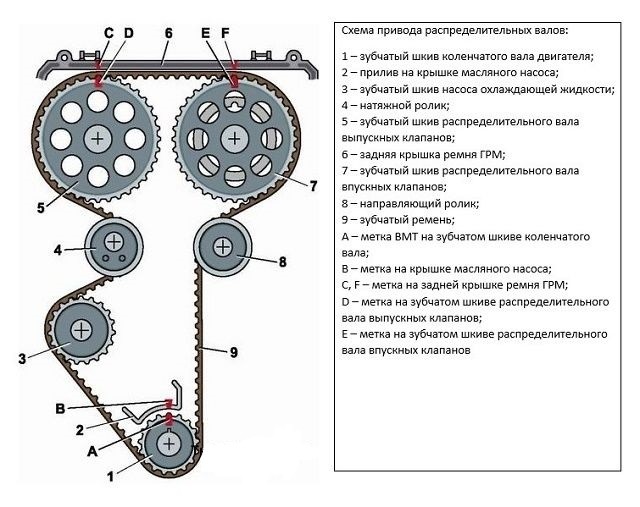 C D 6 E F

5 7

4 8

3 9

B

2

A

1

Схема привода распределительных валов:

1 – зубчатый шкив коленчатого вала двигателя;

2 – прилив на крышке масляного насоса;

3 – зубчатый шкив насоса охлаждающей жидкости;

4 – натяжной ролик;

5 – зубчатый шкив распределительного вала выпускных клапанов;

6 – задняя крышка ремня ГРМ;

7 – зубчатый шкив распределительного вала впускных клапанов;

8 – направляющий ролик;

9 – зубчатый ремень;

A – метка ВМТ на зубчатом шкиве коленчатого вала;

B – метка на крышке масляного насоса;

C, F – метка на задней крышке ремня ГРМ;

D – метка на зубчатом шкиве распределительного вала выпускных клапанов;

E – метка на зубчатом шкиве распределительного вала впускных клапанов