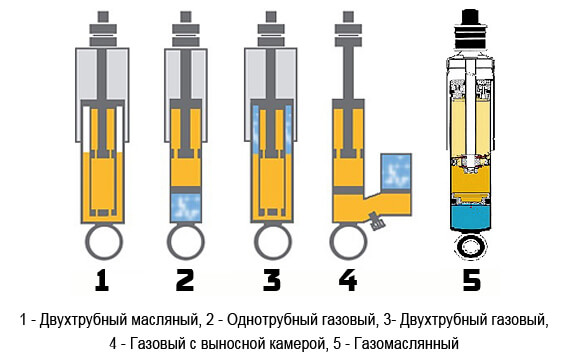 1
2
3
4
5

1 - Двухтрубный масляный, 2 - Однотрубный газовый, 3- Двухтрубный газовый, 4 - Газовый с выносной камерой, 5 - Газомаслянный