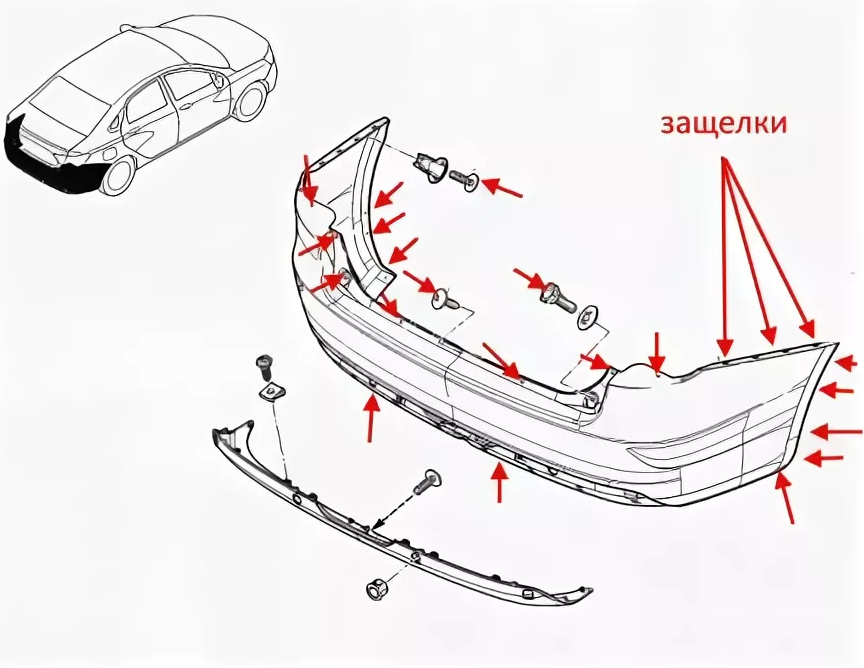 защелки