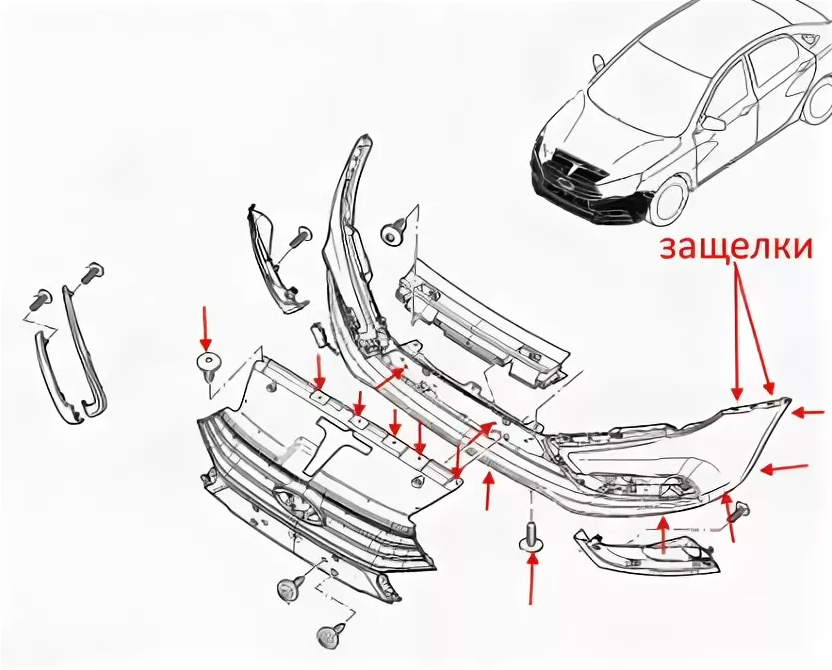 защелки