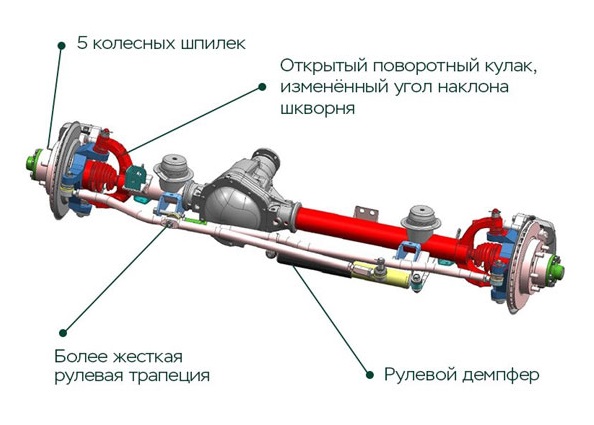 5 колесных шпилек

Открытый поворотный кулак, изменённый угол наклона шкворня

Более жесткая рулевая трапеция

Рулевой демпфер