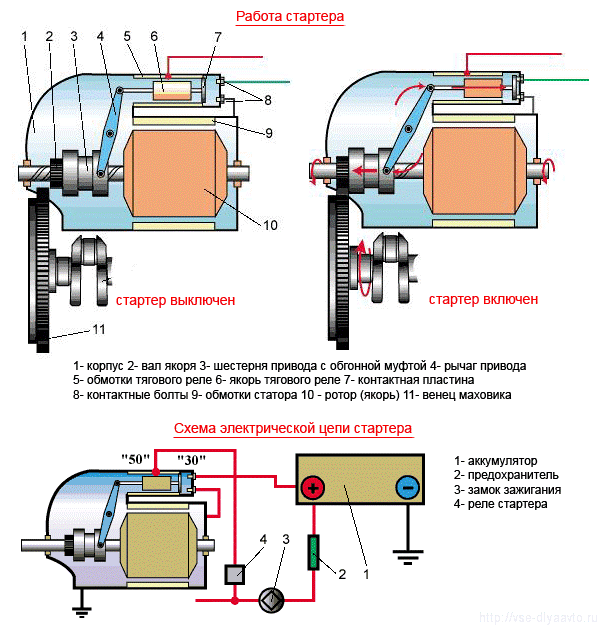 Работа стартера

1 2 3 4 5 6 7 8 9 10 11

стартер выключен

стартер включен

1- корпус 2- вал якоря 3- шестерня привода с обгонной муфтой 4- рычаг привода
5- обмотки тягового реле 6- якорь тягового реле 7- контактная пластина
8- контактные болты 9- обмотки статора 10 - ротор (якорь) 11- венец маховика

Схема электрической цепи стартера

"50" "30"

+ −

4 3 2 1

1- аккумулятор
2- предохранитель
3- замок зажигания
4- реле стартера

http://vse-dlyaavto.ru