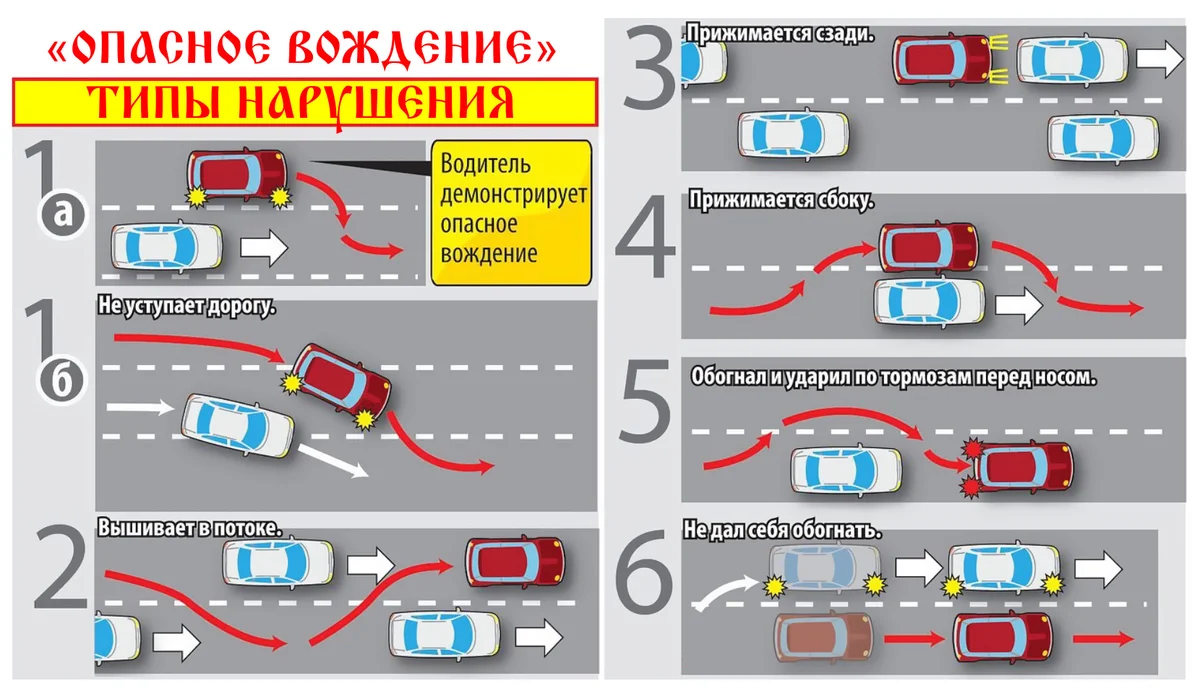 «ОПАСНОЕ ВОЖДЕНИЕ»

ТИПЫ НАРУШЕНИЯ

1 а

Водитель демонстрирует опасное вождение

1 б

Не уступает дорогу.

2

Вышивает в потоке.

3

Прижимается сзади.

4

Прижимается сбоку.

5

Обогнал и ударил по тормозам перед носом.

6

Не дал себя обогнать.