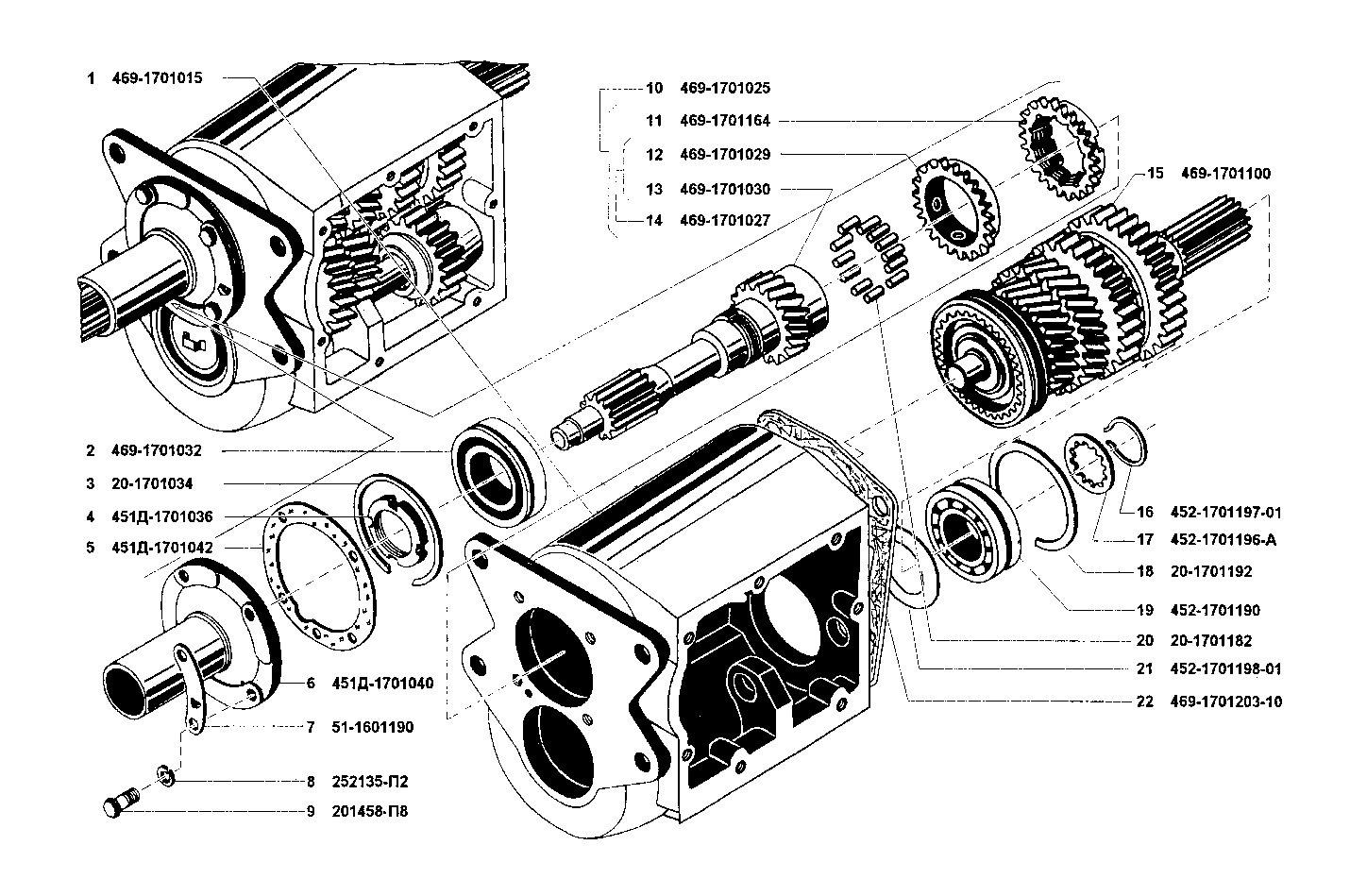 1 469-1701015

10 469-1701025
11 469-1701164
12 469-1701029
13 469-1701030
14 469-1701027

15 469-1701100

2 469-1701032
3 20-1701034
4 451Д-1701036
5 451Д-1701042
6 451Д-1701040
7 51-1601190
8 252135-П2
9 201458-П8

16 452-1701197-01
17 452-1701196-А
18 20-1701192
19 452-1701190
20 20-1701182
21 452-1701198-01
22 469-1701203-10