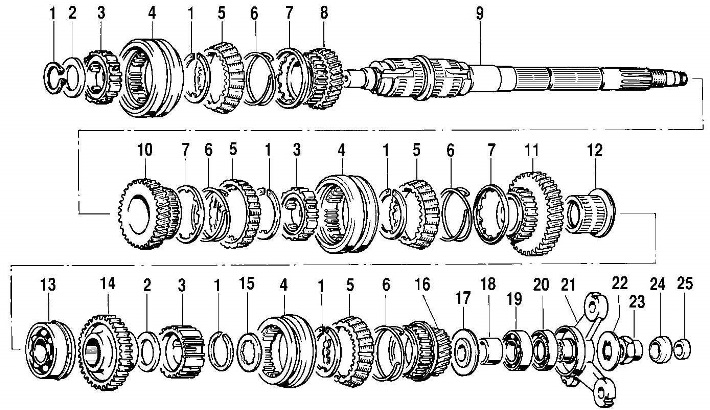 1 2 3 4 1 5 6 7 8 9

10 7 6 5 1 3 4 1 5 6 7 11 12

13 14 2 3 1 15 4 1 5 6 16 17 18 19 20 21 22 23 24 25