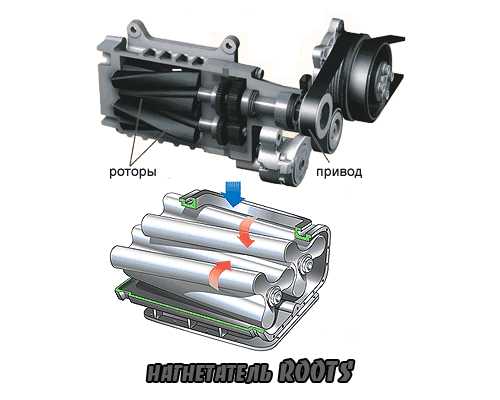 роторы

привод

НАГНЕТАТЕЛЬ ROOTS