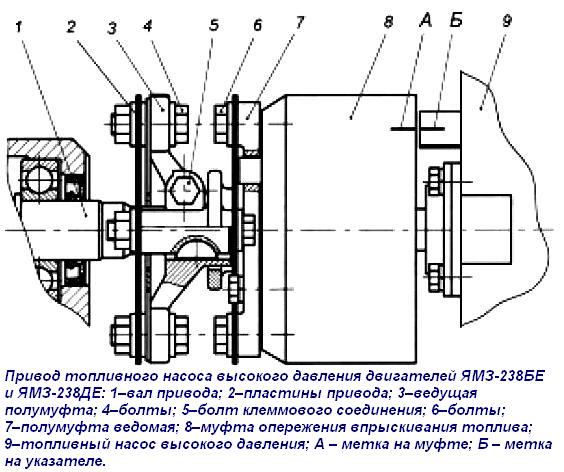 1 2 3 4 5 6 7 8 А Б 9

Привод топливного насоса высокого давления двигателей ЯМЗ-238БЕ и ЯМЗ-238ДЕ: 1–вал привода; 2–пластины привода; 3–ведущая полумуфта; 4–болты; 5–болт клеммового соединения; 6–болты; 7–полумуфта ведомая; 8–муфта опережения впрыскивания топлива; 9–топливный насос высокого давления; А – метка на муфте; Б – метка на указателе.