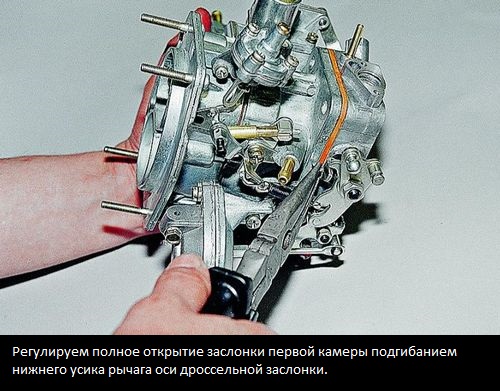 Регулируем полное открытие заслонки первой камеры подгибанием нижнего усика рычага оси дроссельной заслонки.