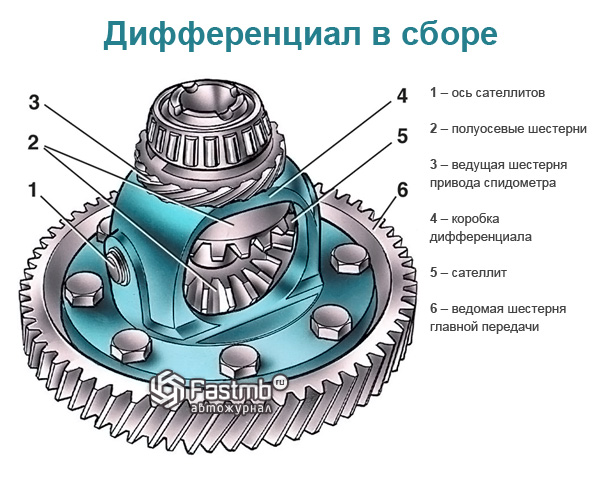 Дифференциал в сборе

3
2
1
4
5
6

1 – ось сателлитов

2 – полуосевые шестерни

3 – ведущая шестерня привода спидометра

4 – коробка дифференциала

5 – сателлит

6 – ведомая шестерня главной передачи

Fastmb ru
автожурнал